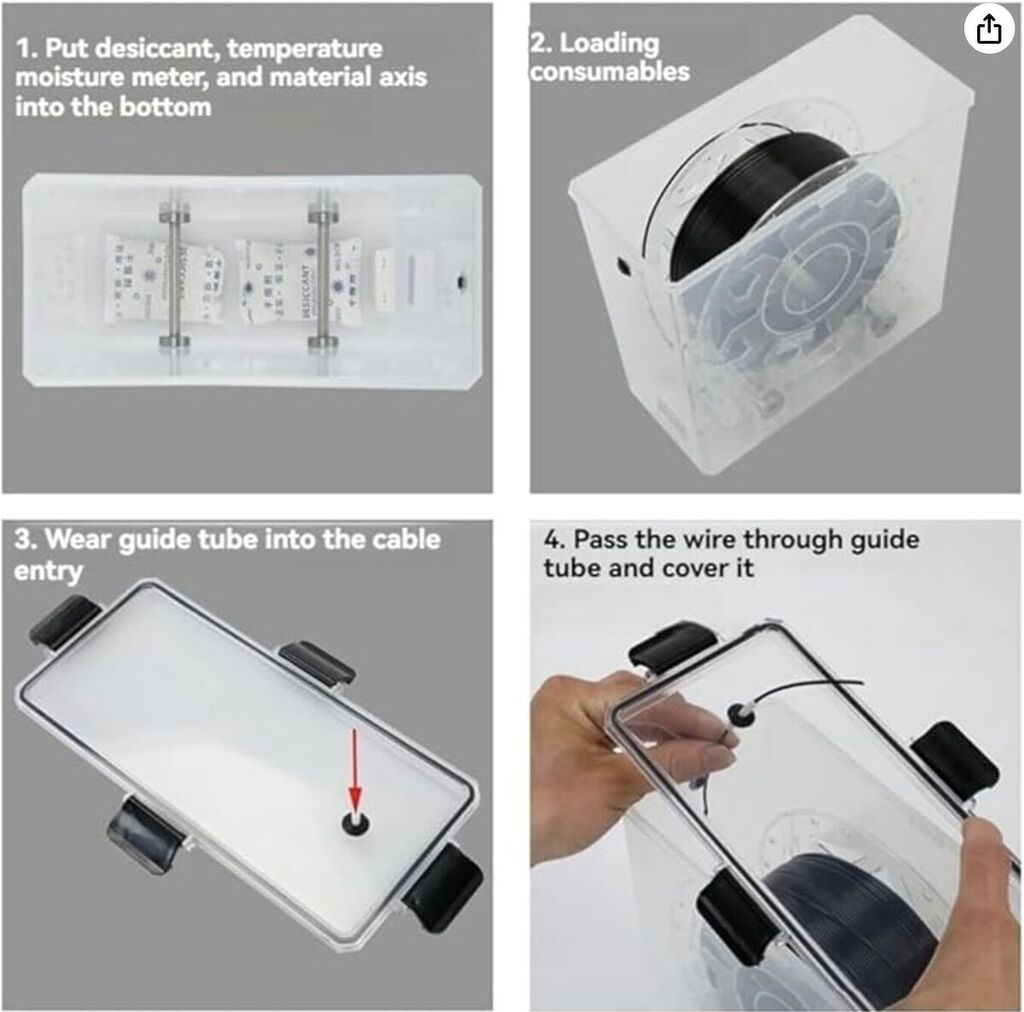 1. Put desiccant, temperature moisture meter, and material axis into the bottom

DESICCANT

2. Loading consumables

3. Wear guide tube into the cable entry

4. Pass the wire through guide tube and cover it